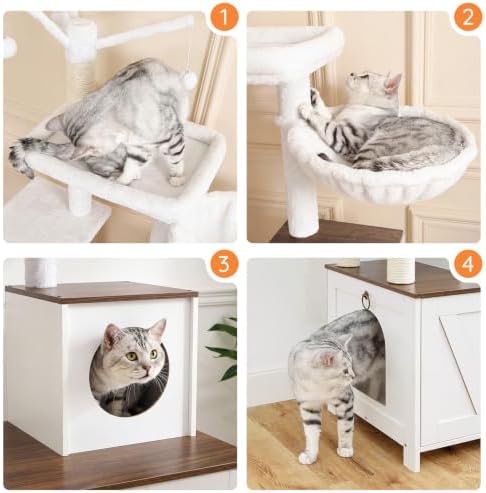 1

2

3

4