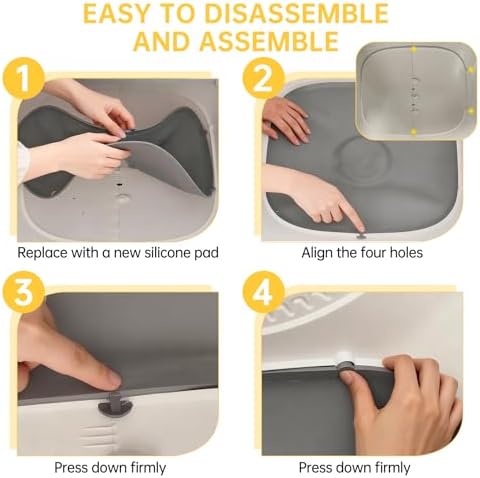 EASY TO DISASSEMBLE AND ASSEMBLE

1

Replace with a new silicone pad

2

Align the four holes

3

Press down firmly

4

Press down firmly