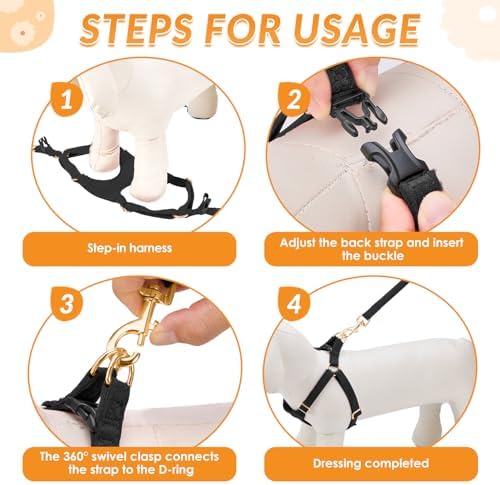 STEPS FOR USAGE

1

Step-in harness

2

Adjust the back strap and insert the buckle

3

The 360° swivel clasp connects the strap to the D-ring

4

Dressing completed