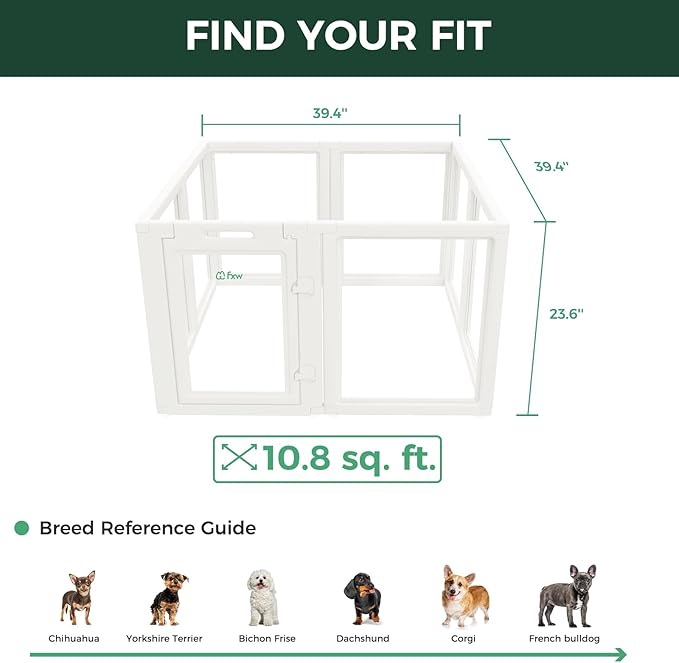 FIND YOUR FIT

39.4"

39.4"

23.6"

fxw

10.8 sq. ft.

Breed Reference Guide

Chihuahua

Yorkshire Terrier

Bichon Frise

Dachshund

Corgi

French bulldog