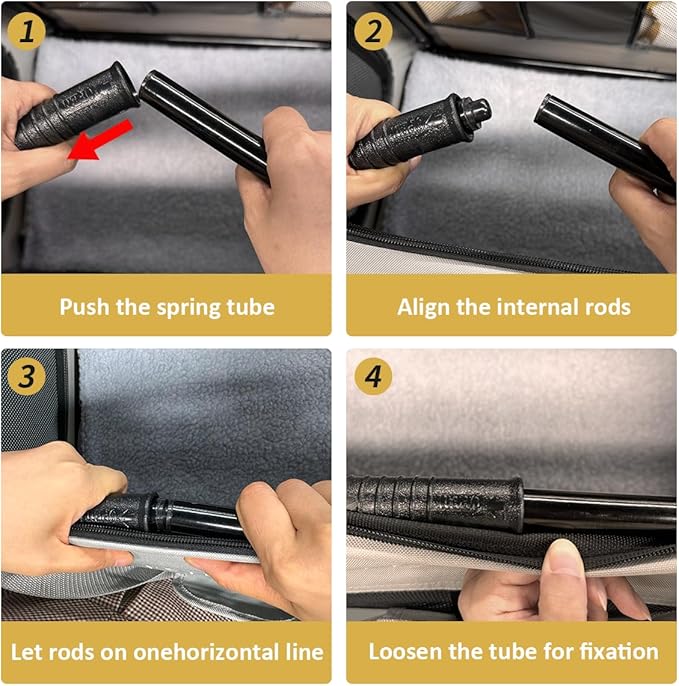 1

Push the spring tube

2

Align the internal rods

3

Let rods on onehorizontal line

4

Loosen the tube for fixation