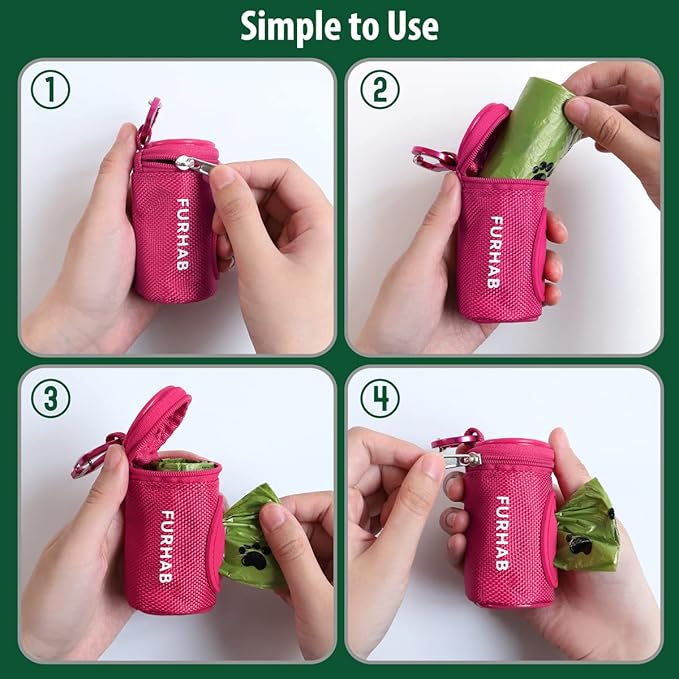 Simple to Use

1

FURHAB

2

FURHAB

3

FURHAB

4

FURHAB