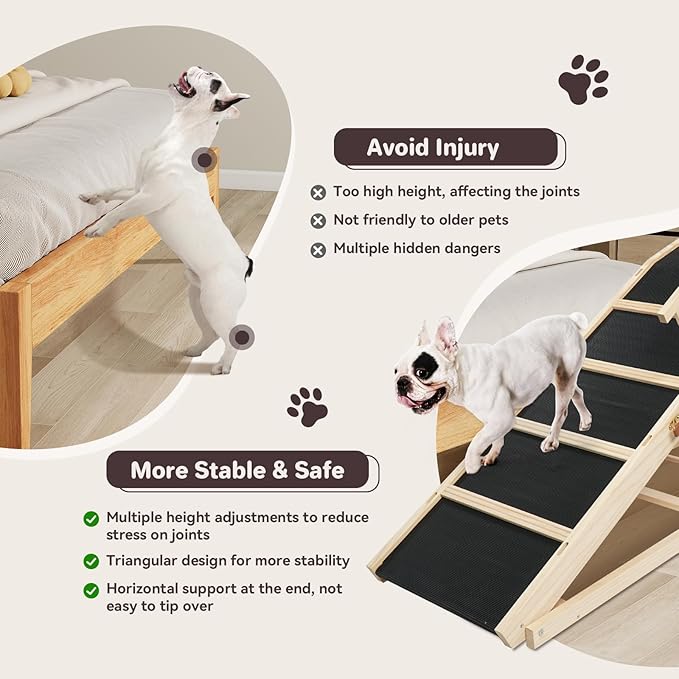 Avoid Injury

Too high height, affecting the joints

Not friendly to older pets

Multiple hidden dangers

More Stable & Safe

Multiple height adjustments to reduce stress on joints

Triangular design for more stability

Horizontal support at the end, not easy to tip over