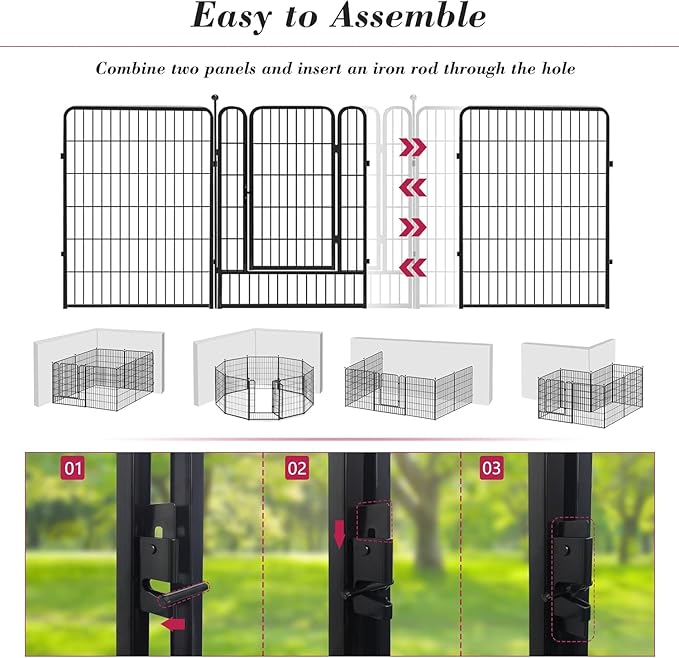 Easy to Assemble

Combine two panels and insert an iron rod through the hole

01

02

03