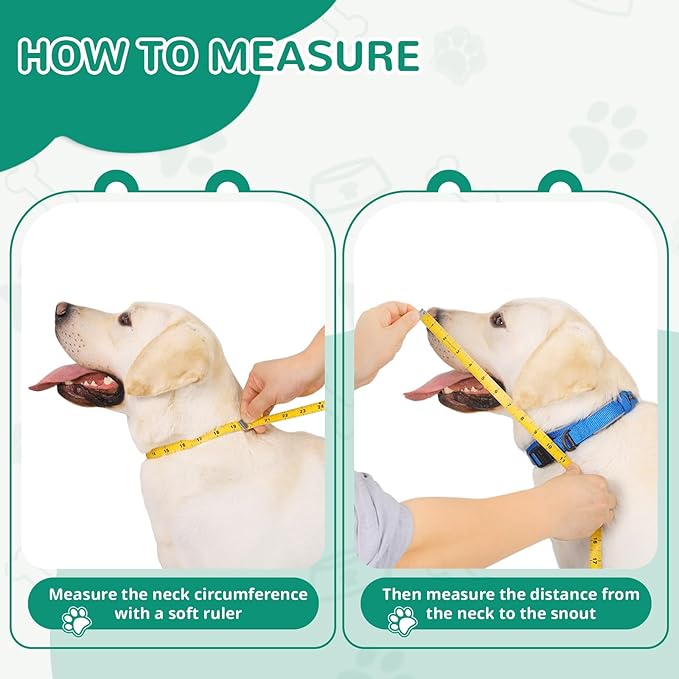 HOW TO MEASURE

Measure the neck circumference with a soft ruler

Then measure the distance from the neck to the snout