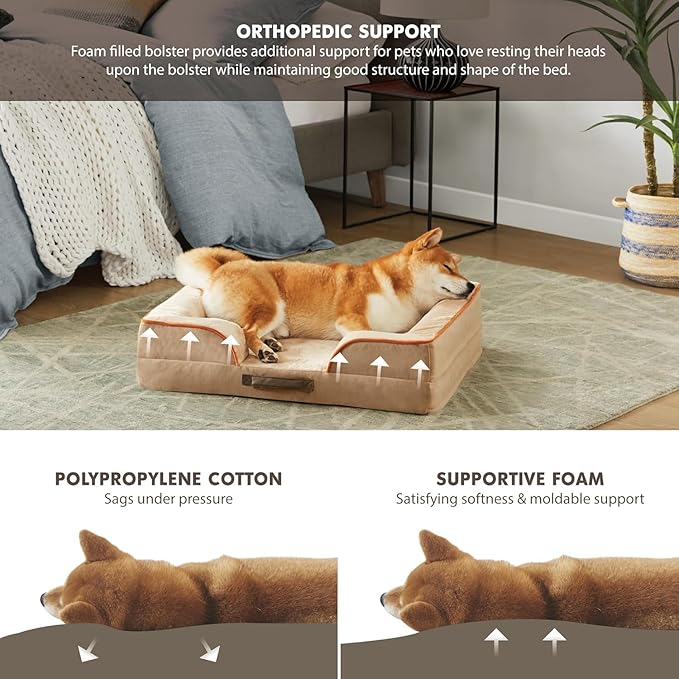 ORTHOPEDIC SUPPORT
Foam filled bolster provides additional support for pets who love resting their heads upon the bolster while maintaining good structure and shape of the bed.

POLYPROPYLENE COTTON
Sags under pressure

SUPPORTIVE FOAM
Satisfying softness & moldable support