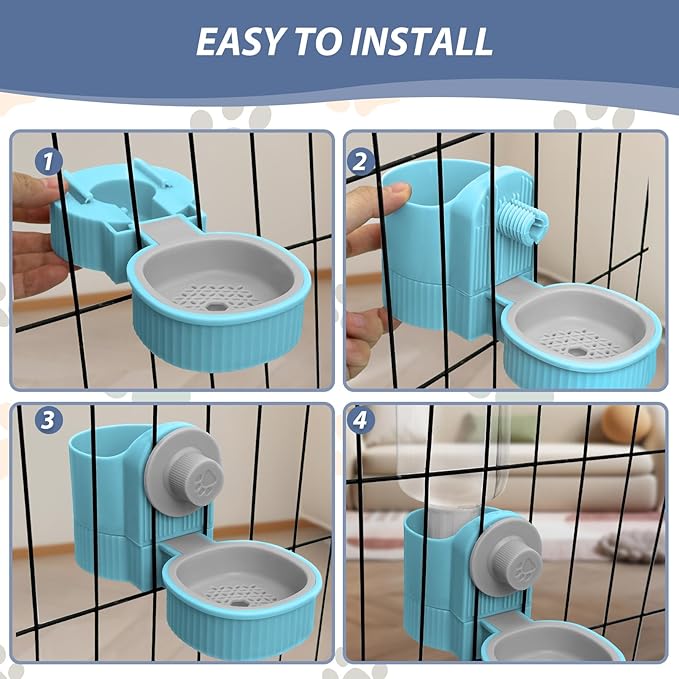 EASY TO INSTALL

1

2

3

4