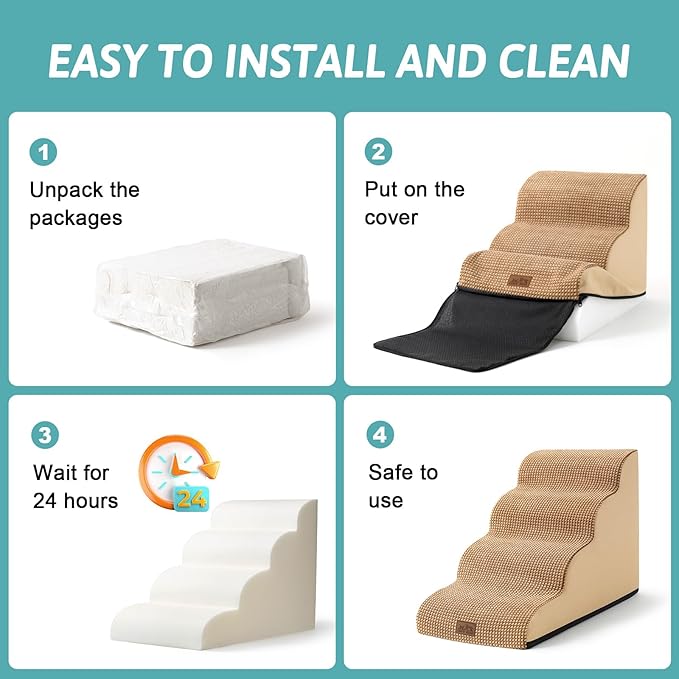 EASY TO INSTALL AND CLEAN

1
Unpack the packages

2
Put on the cover

3
Wait for 24 hours

24

4
Safe to use