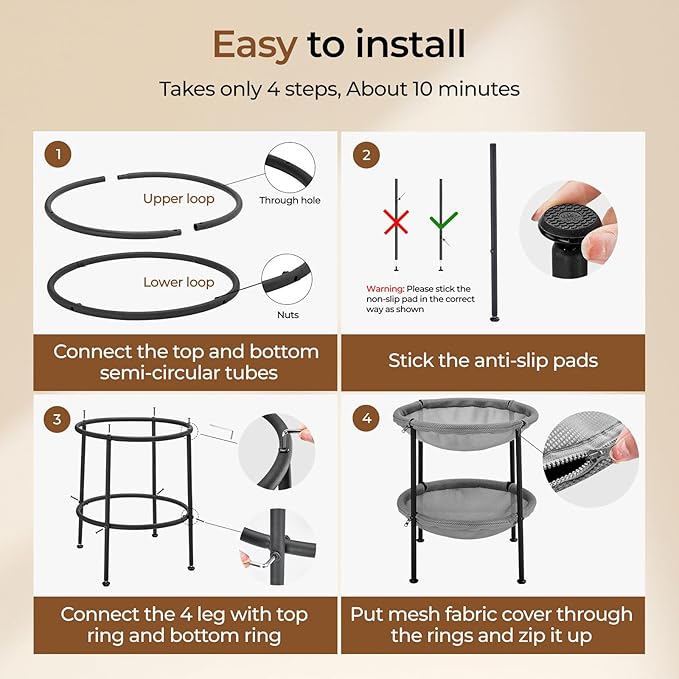 Easy to install

Takes only 4 steps, About 10 minutes

1

Upper loop

Through hole

Lower loop

Nuts

Connect the top and bottom semi-circular tubes

2

Warning: Please stick the non-slip pad in the correct way as shown

Stick the anti-slip pads

3

Connect the 4 leg with top ring and bottom ring

4

Put mesh fabric cover through the rings and zip it up