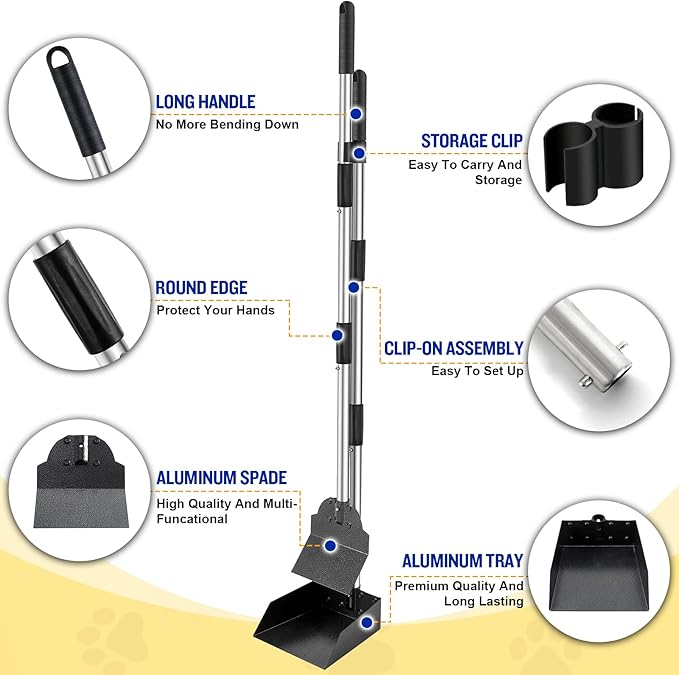 LONG HANDLE
No More Bending Down

STORAGE CLIP
Easy To Carry And Storage

ROUND EDGE
Protect Your Hands

CLIP-ON ASSEMBLY
Easy To Set Up

ALUMINUM SPADE
High Quality And Multi-Funcational

ALUMINUM TRAY
Premium Quality And Long Lasting